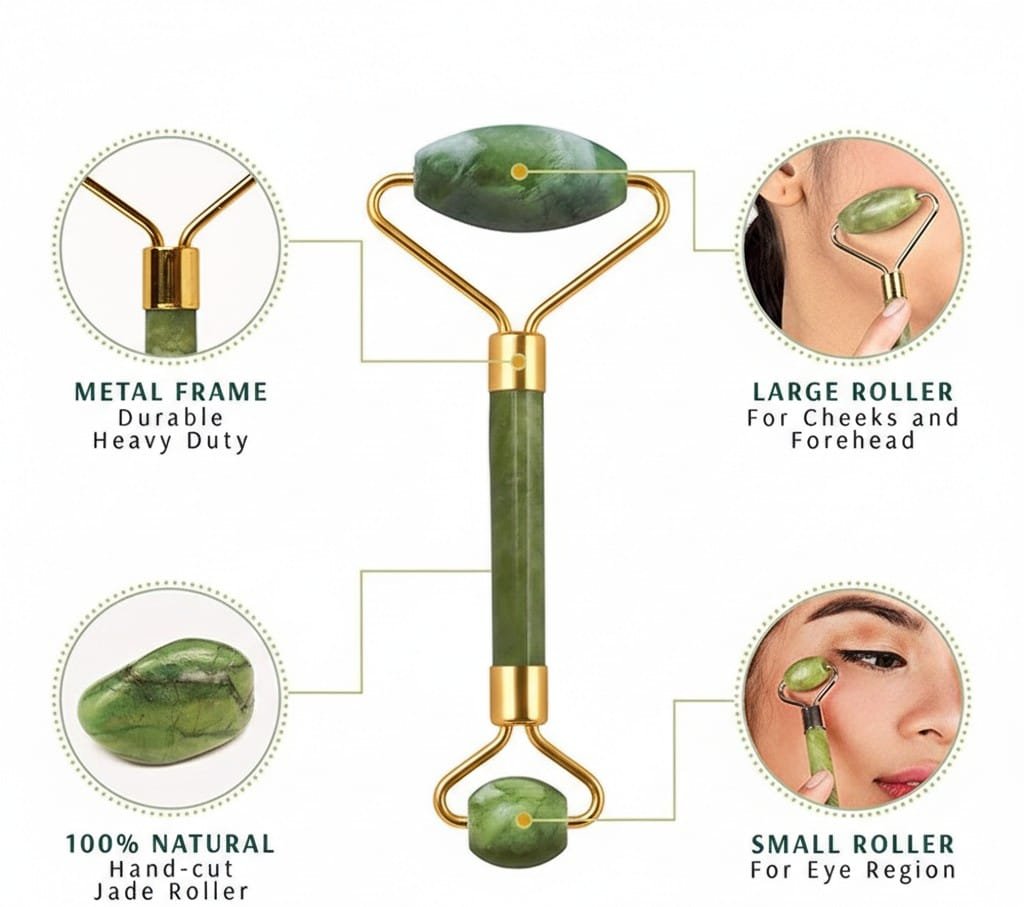 METAL FRAME
Durable
Heavy Duty

LARGE ROLLER
For Cheeks and
Forehead

100% NATURAL
Hand-cut
Jade Roller

SMALL ROLLER
For Eye Region